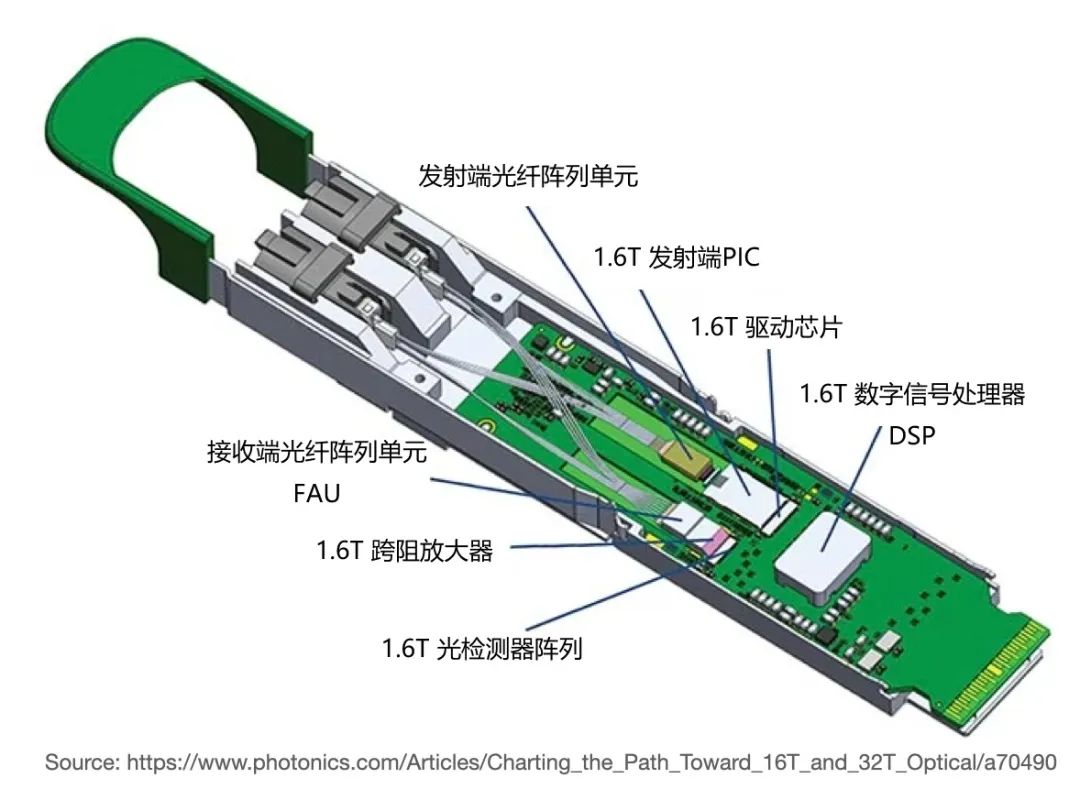 发射端光纤阵列单元

1.6T 发射端PIC

1.6T 驱动芯片

1.6T 数字信号处理器
DSP

接收端光纤阵列单元
FAU

1.6T 跨阻放大器

1.6T 光检测器阵列

Source: https://www.photonics.com/Articles/Charting_the_Path_Toward_16T_and_32T_Optical/a70490